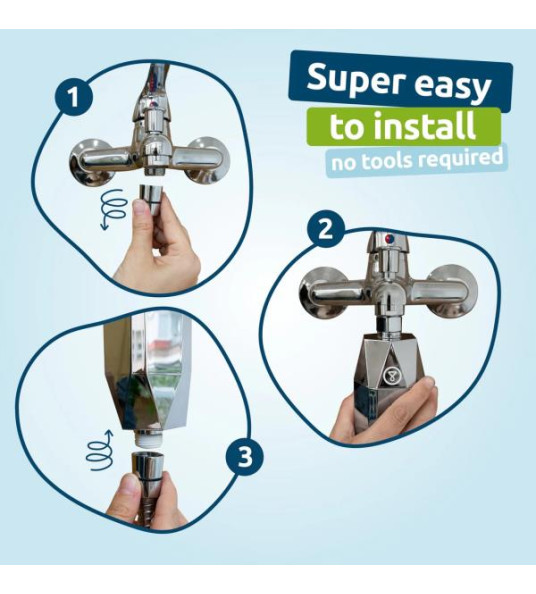 Super easy
to install
no tools required

1

2

3