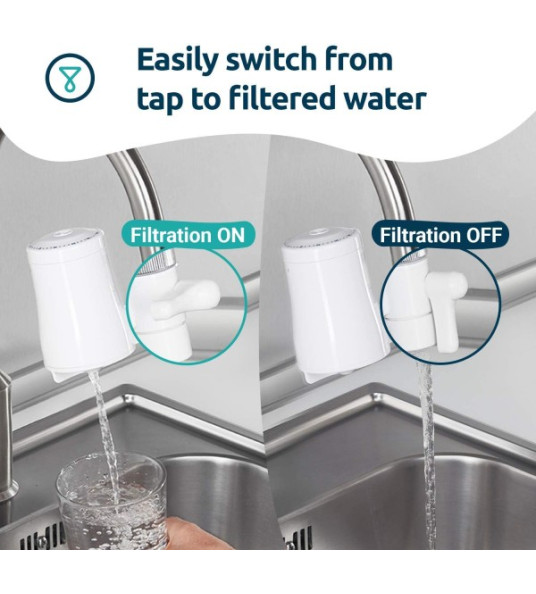 Easily switch from tap to filtered water

Filtration ON

Filtration OFF